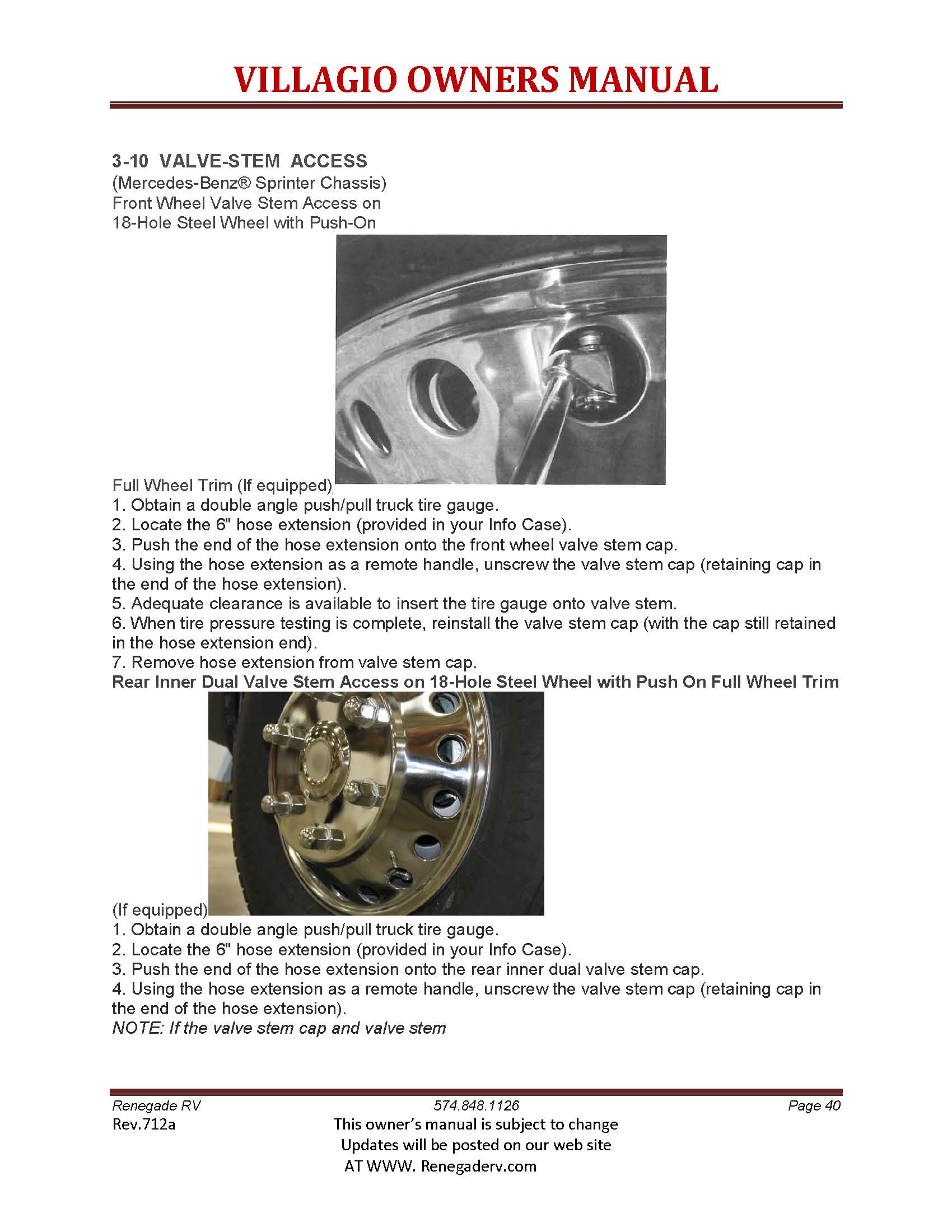 VILLAGIO OWNERS MANUAL

3-10 VALVE-STEM ACCESS
(Mercedes-Benz® Sprinter Chassis)
Front Wheel Valve Stem Access on
18-Hole Steel Wheel with Push-On

Full Wheel Trim (If equipped)
1. Obtain a double angle push/pull truck tire gauge.
2. Locate the 6" hose extension (provided in your Info Case).
3. Push the end of the hose extension onto the front wheel valve stem cap.
4. Using the hose extension as a remote handle, unscrew the valve stem cap (retaining cap in the end of the hose extension).
5. Adequate clearance is available to insert the tire gauge onto valve stem.
6. When tire pressure testing is complete, reinstall the valve stem cap (with the cap still retained in the hose extension end).
7. Remove hose extension from valve stem cap.
Rear Inner Dual Valve Stem Access on 18-Hole Steel Wheel with Push On Full Wheel Trim

(If equipped)
1. Obtain a double angle push/pull truck tire gauge.
2. Locate the 6" hose extension (provided in your Info Case).
3. Push the end of the hose extension onto the rear inner dual valve stem cap.
4. Using the hose extension as a remote handle, unscrew the valve stem cap (retaining cap in the end of the hose extension).
NOTE: If the valve stem cap and valve stem

Renegade RV 574.848.1126 Page 40
Rev.712a
This owner's manual is subject to change
Updates will be posted on our web site
AT WWW. Renegaderv.com